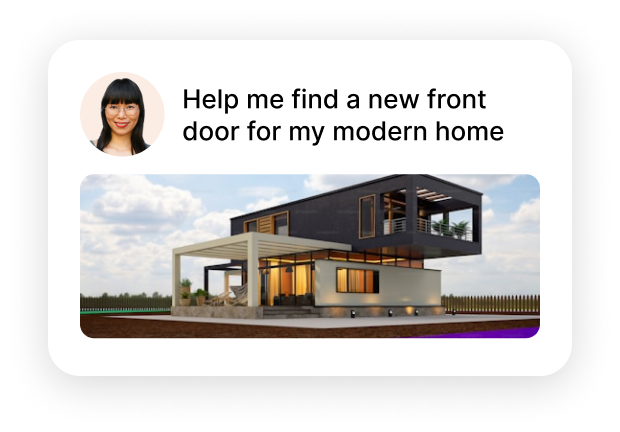 Help me find a new front door for my modern home