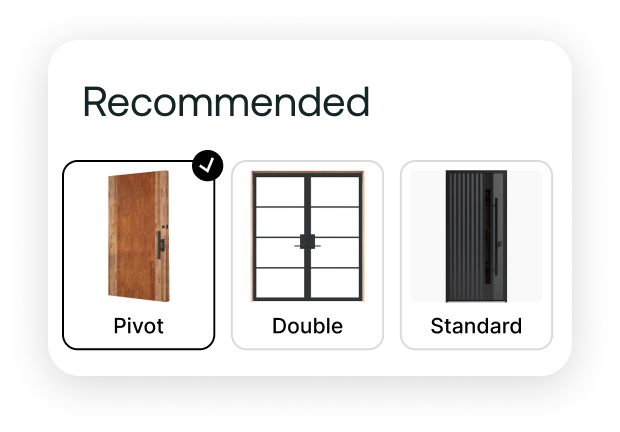 Recommended

Pivot

Double

Standard