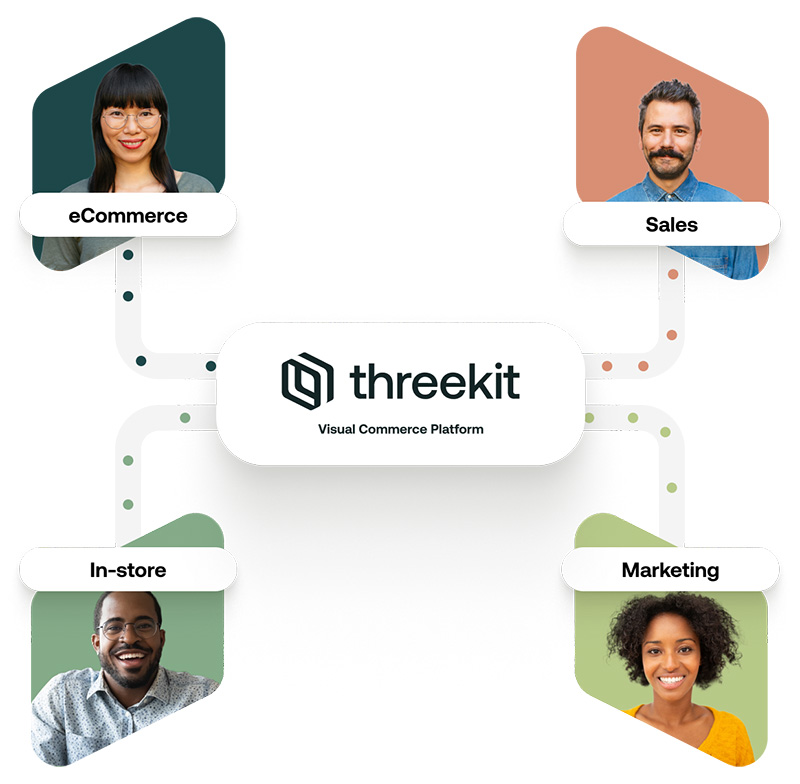 eCommerce

Sales

threekit

Visual Commerce Platform

In-store

Marketing