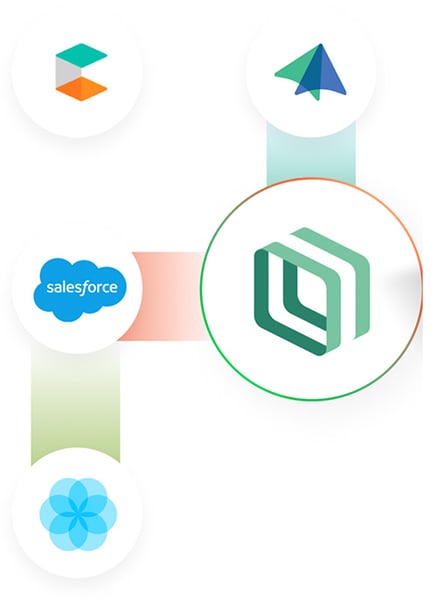 salesforce